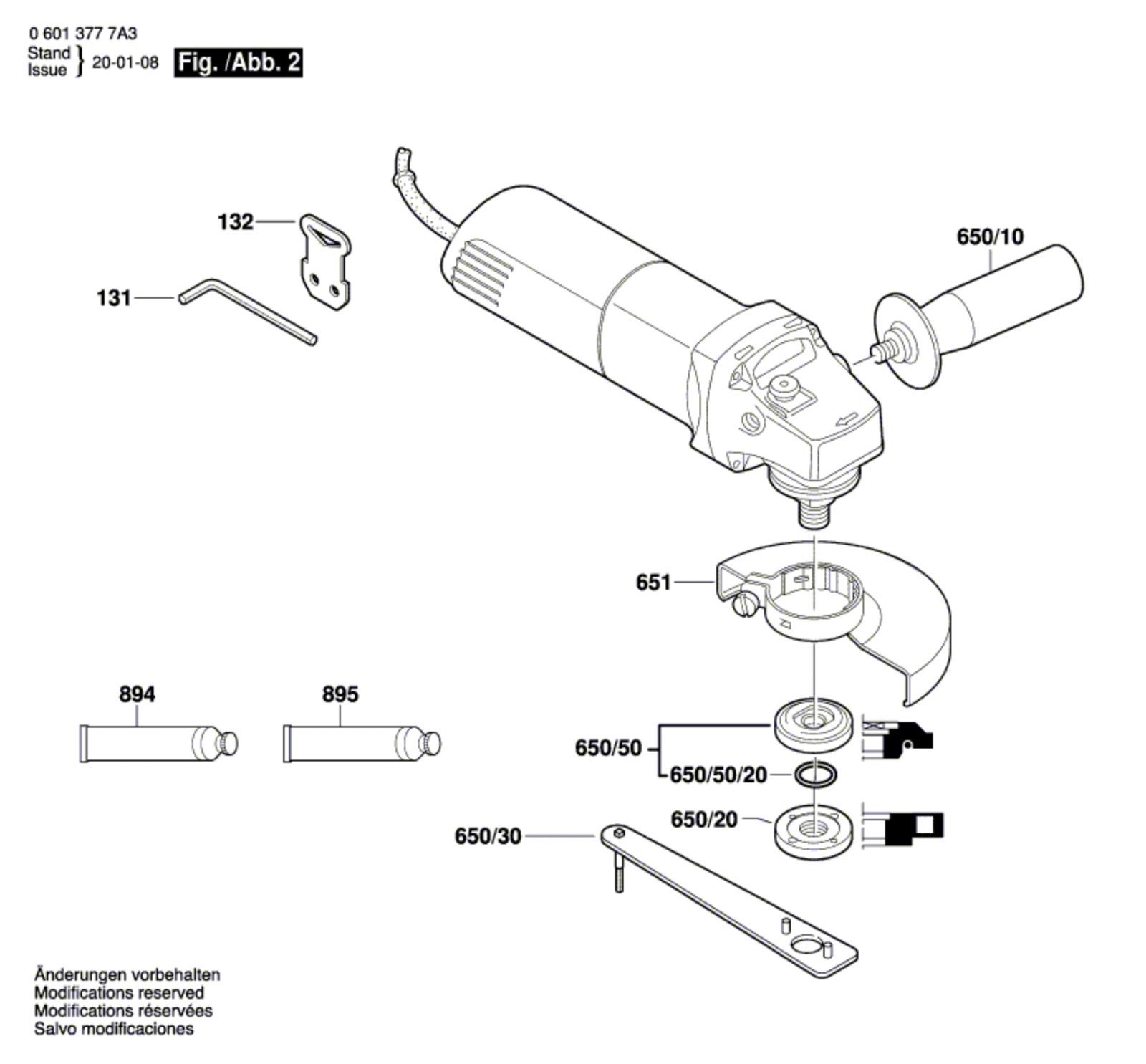 0 601 377 7A3
Stand
Issue } 20-01-08 Fig. /Abb. 2

132
131
650/10
651
894
895
650/50
650/50/20
650/20
650/30

Änderungen vorbehalten
Modifications reserved
Modifications réservées
Salvo modificaciones